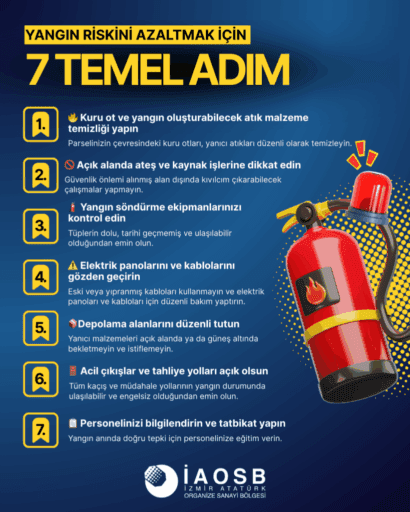 YANGIN RİSKİNİ AZALTMAK İÇİN

7 TEMEL ADIM

1.

Kuru ot ve yangın oluşturabilecek atık malzeme temizliği yapın

Parselinizin çevresindeki kuru otları, yanıcı atıkları düzenli olarak temizleyin.

2.

Açık alanda ateş ve kaynak işlerine dikkat edin

Güvenlik önlemi alınmış alan dışında kıvılcım çıkarabilecek çalışmalar yapmayın.

3.

Yangın söndürme ekipmanlarınızı kontrol edin

Tüplerin dolu, tarihi geçmemiş ve ulaşılabilir olduğundan emin olun.

4.

Elektrik panolarını ve kablolarını gözden geçirin

Eski veya yıpranmış kabloları kullanmayın ve elektrik panoları ve kabloları için düzenli bakım yaptırın.

5.

Depolama alanlarını düzenli tutun

Yanıcı malzemeleri açık alanda ya da güneş altında bekletmeyin ve istiflemeyin.

6.

Acil çıkışlar ve tahliye yolları açık olsun

Tüm kaçış ve müdahale yollarının yangın durumunda ulaşılabilir ve engelsiz olduğundan emin olun.

7.

Personelinizi bilgilendirin ve tatbikat yapın

Yangın anında doğru tepki için personelinize eğitim verin.

İAOSB
İZMİR ATATÜRK
ORGANİZE SANAYİ BÖLGESİ