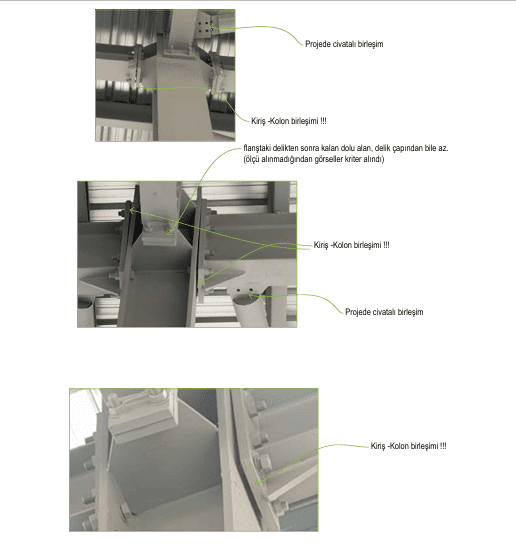 Projede civatalı birleşim

Kiriş -Kolon birleşimi !!!

flanştaki delikten sonra kalan dolu alan, delik çapından bile az. (ölçü alınmadığından görseller kriter alındı)

Kiriş -Kolon birleşimi !!!

Projede civatalı birleşim

Kiriş -Kolon birleşimi !!!